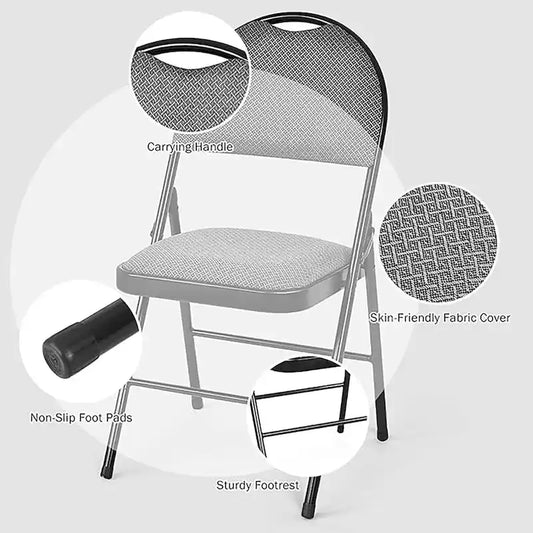 Carrying Handle

Skin-Friendly Fabric Cover

Non-Slip Foot Pads

Sturdy Footrest