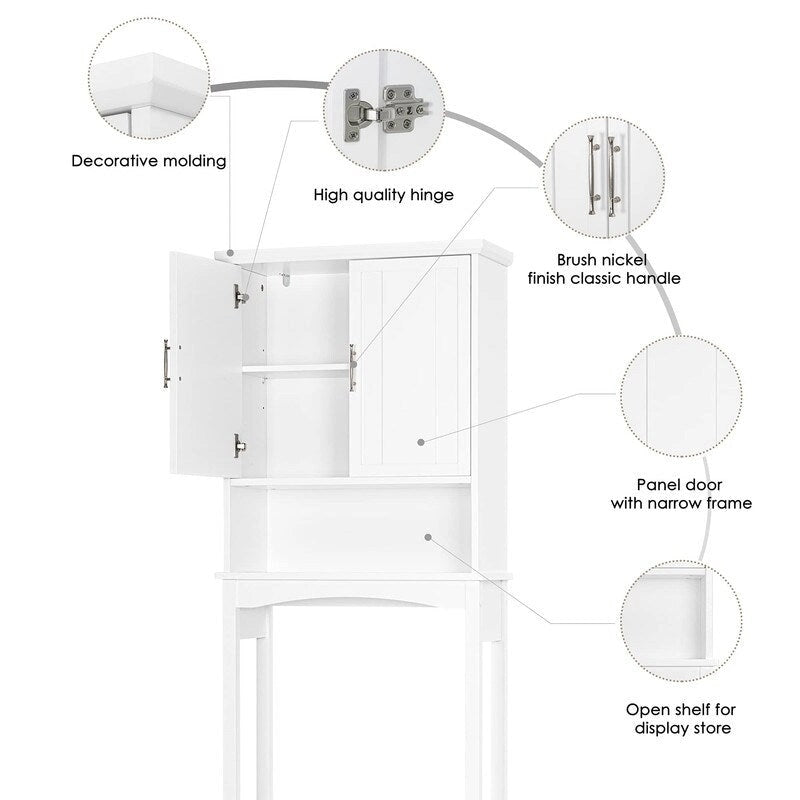 Decorative molding

High quality hinge

Brush nickel
finish classic handle

Panel door
with narrow frame

Open shelf for
display store