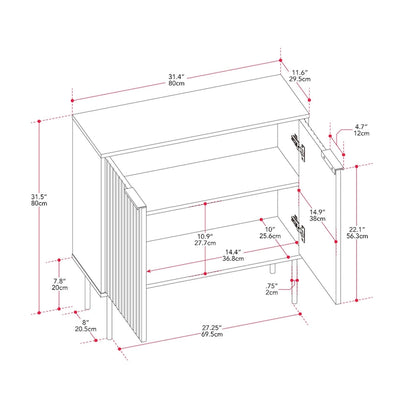 31.4"
80cm

11.6"
29.5cm

4.7"
12cm

31.5"
80cm

14.9"
38cm

22.1"
56.3cm

10.9"
27.7cm

10"
25.6cm

14.4"
36.8cm

7.8"
20cm

.75"
2cm

8"
20.5cm

27.25"
69.5cm