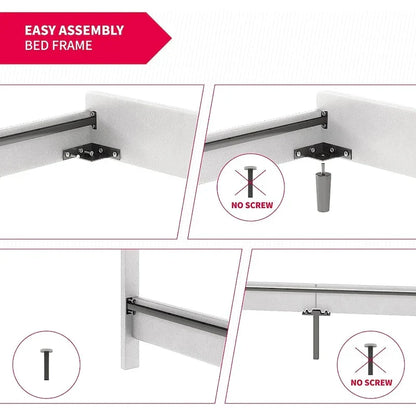 EASY ASSEMBLY
BED FRAME

NO SCREW

NO SCREW