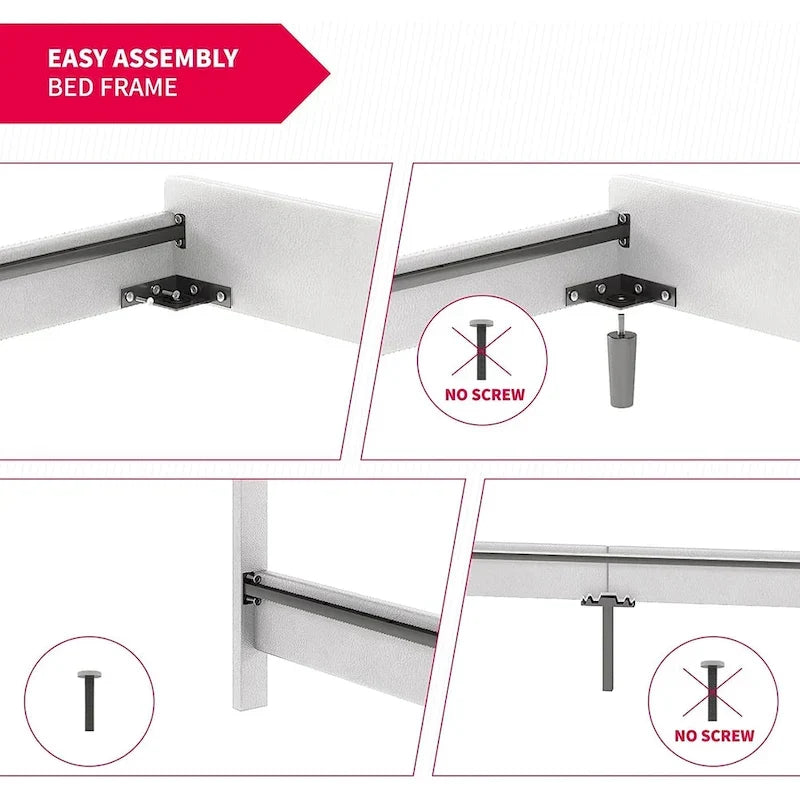 EASY ASSEMBLY
BED FRAME

NO SCREW

NO SCREW