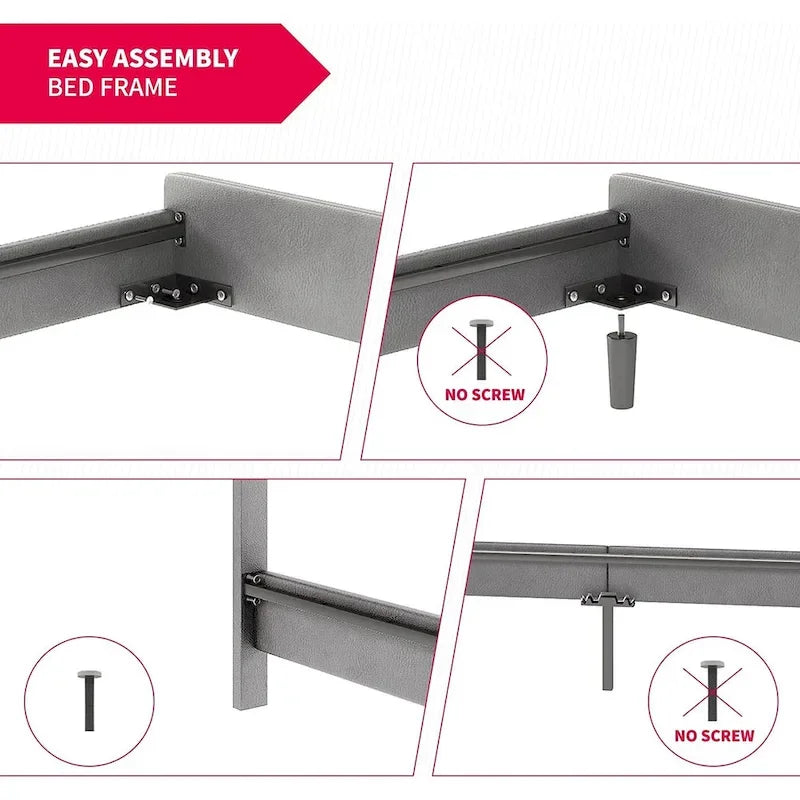 EASY ASSEMBLY
BED FRAME

NO SCREW

NO SCREW