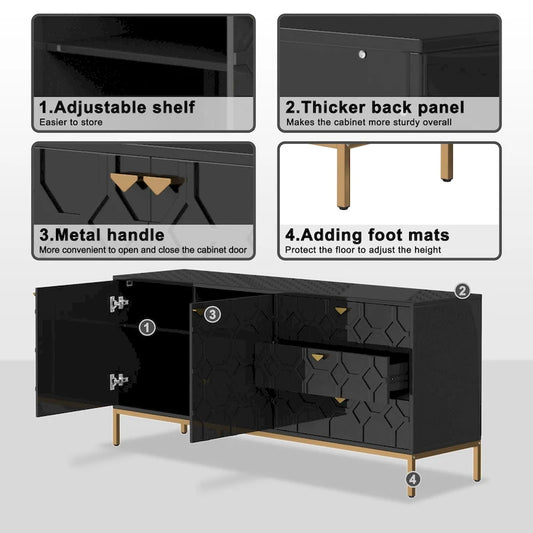 1.Adjustable shelf
Easier to store

2.Thicker back panel
Makes the cabinet more sturdy overall

3.Metal handle
More convenient to open and close the cabinet door

4.Adding foot mats
Protect the floor to adjust the height

2

3

1

4