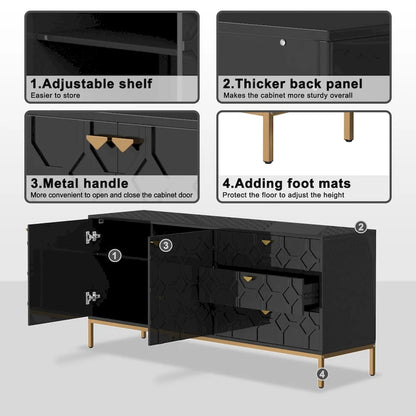 1.Adjustable shelf
Easier to store

2.Thicker back panel
Makes the cabinet more sturdy overall

3.Metal handle
More convenient to open and close the cabinet door

4.Adding foot mats
Protect the floor to adjust the height

2
3
1
4