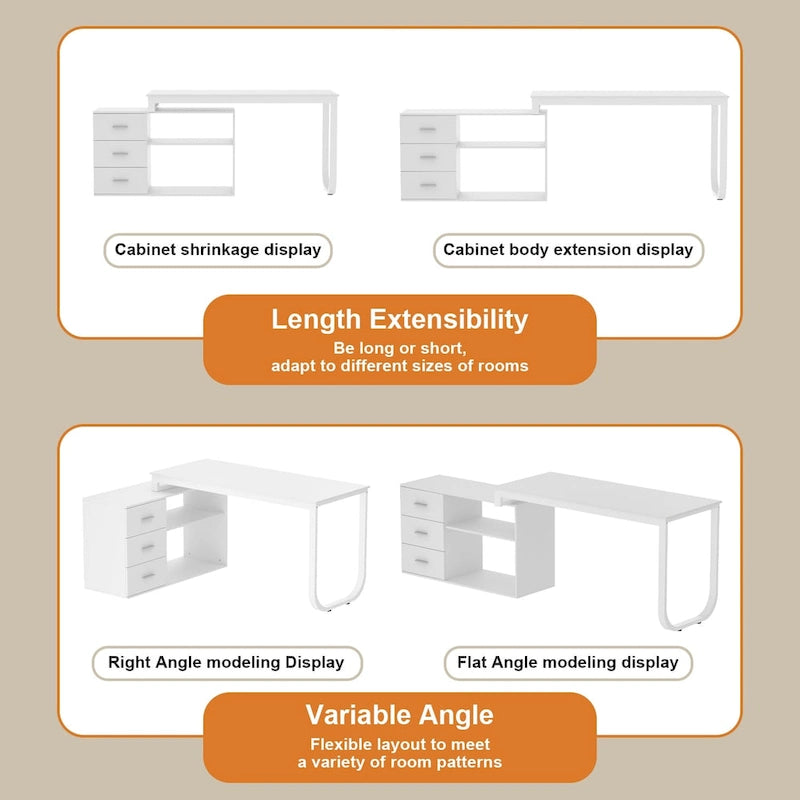 Cabinet shrinkage display

Cabinet body extension display

Length Extensibility

Be long or short, adapt to different sizes of rooms

Right Angle modeling Display

Flat Angle modeling display

Variable Angle

Flexible layout to meet a variety of room patterns