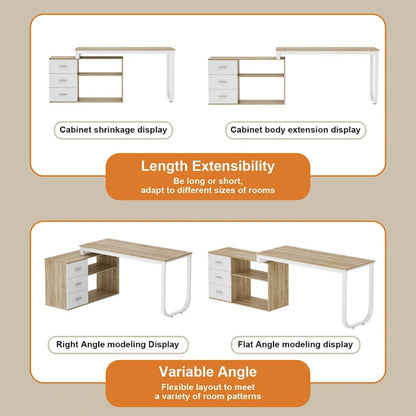 Cabinet shrinkage display

Cabinet body extension display

Length Extensibility

Be long or short, adapt to different sizes of rooms

Right Angle modeling Display

Flat Angle modeling display

Variable Angle

Flexible layout to meet a variety of room patterns