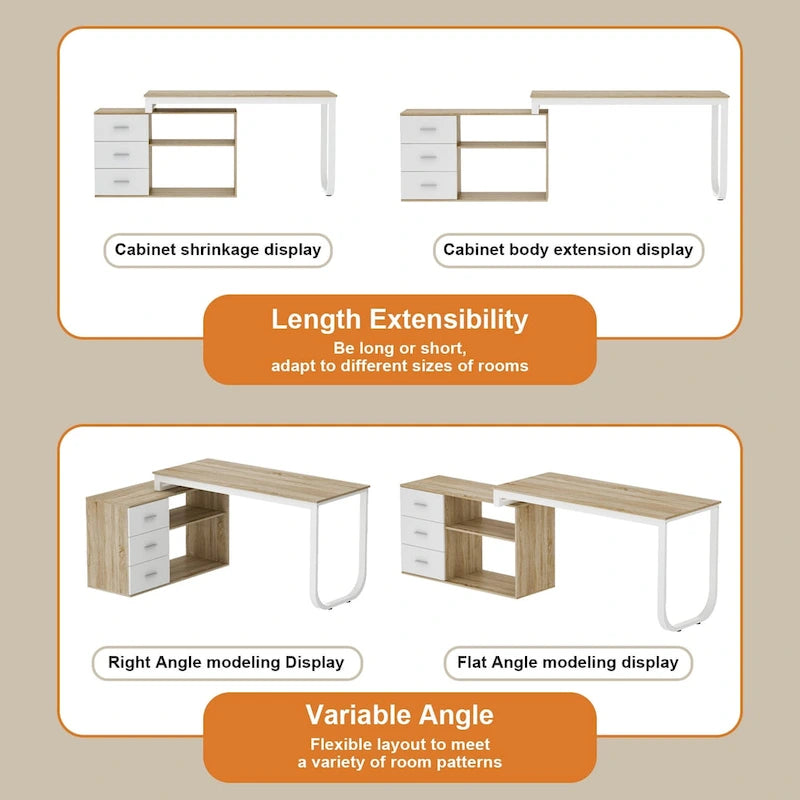 Cabinet shrinkage display

Cabinet body extension display

Length Extensibility

Be long or short, adapt to different sizes of rooms

Right Angle modeling Display

Flat Angle modeling display

Variable Angle

Flexible layout to meet a variety of room patterns