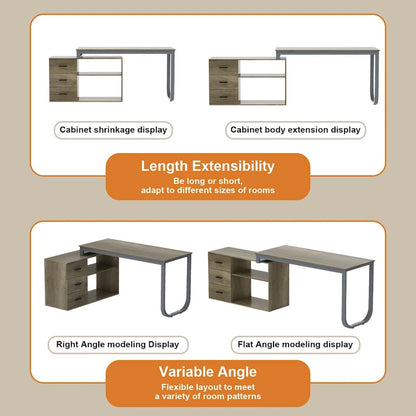 Cabinet shrinkage display

Cabinet body extension display

Length Extensibility

Be long or short, adapt to different sizes of rooms

Right Angle modeling Display

Flat Angle modeling display

Variable Angle

Flexible layout to meet a variety of room patterns