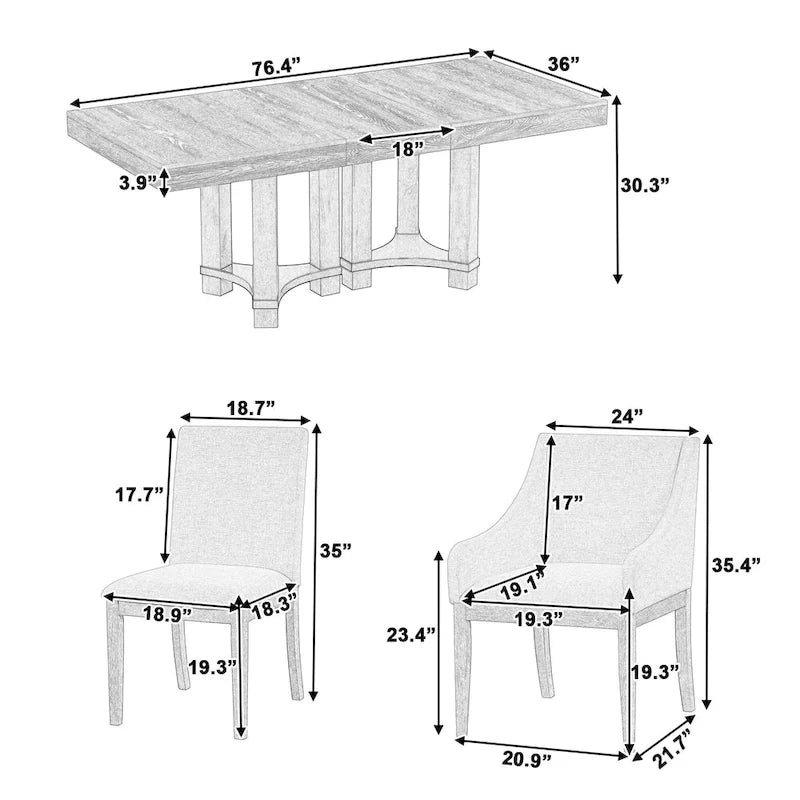 76.4”
36”
18”
3.9”
30.3”

18.7”
17.7”
35”
18.9”
18.3”
19.3”

24”
17”
35.4”
19.1”
19.3”
23.4”
19.3”
20.9”
21.7”